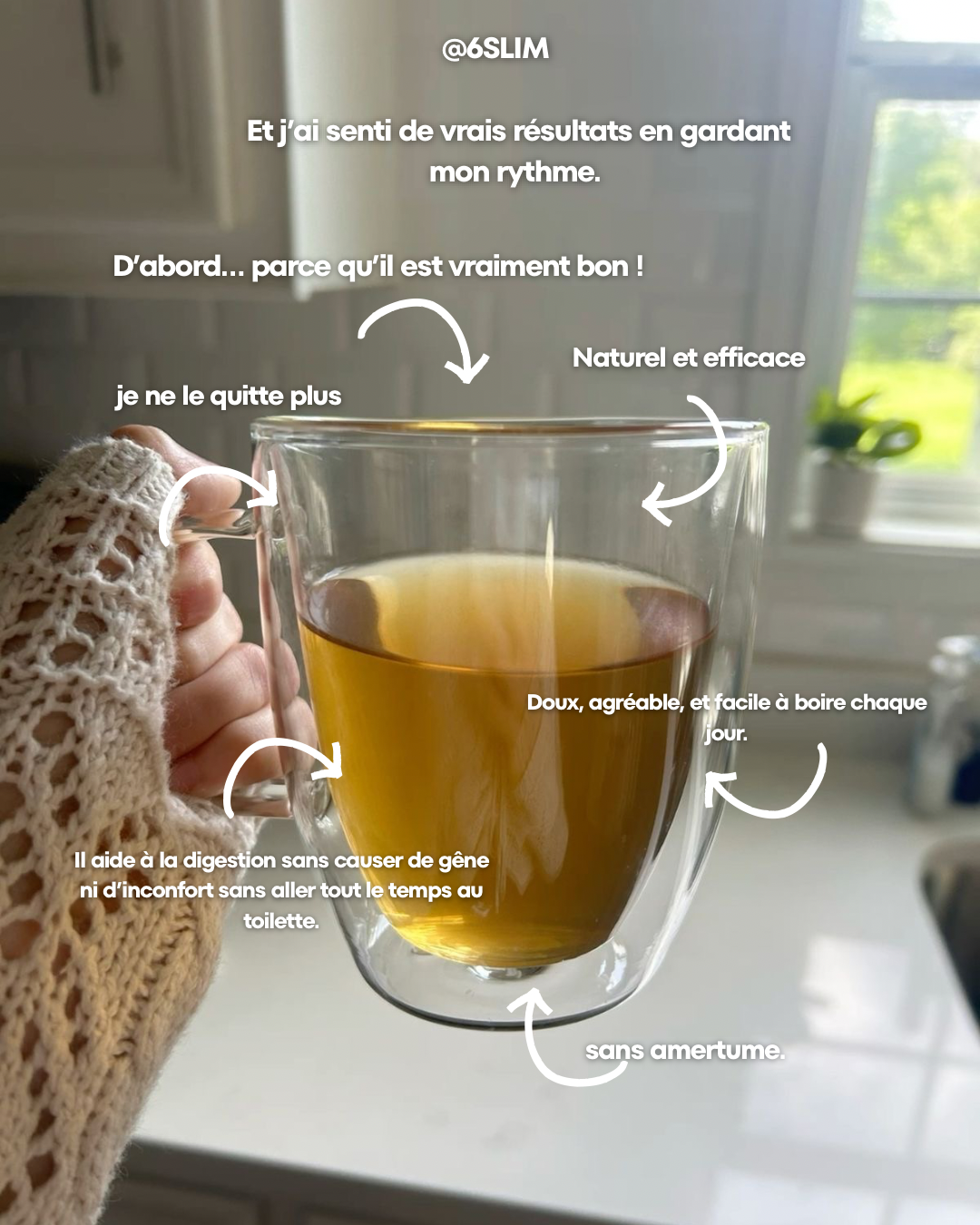 @6SLIM

Et j'ai senti de vrais résultats en gardant mon rythme.

D'abord... parce qu'il est vraiment bon !

Naturel et efficace

je ne le quitte plus

Doux, agréable, et facile à boire chaque jour.

Il aide à la digestion sans causer de gêne ni d'inconfort sans aller tout le temps au toilette.

sans amertume.